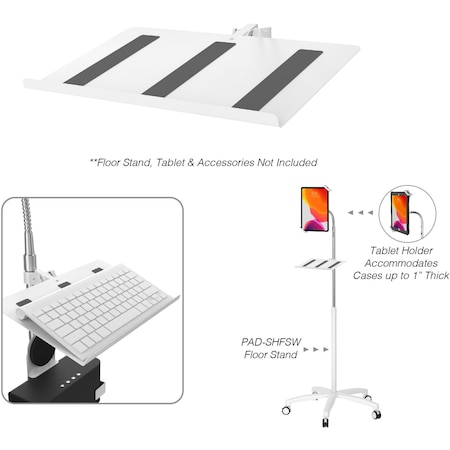 **Floor Stand, Tablet & Accessories Not Included

Tablet Holder Accommodates Cases up to 1" Thick

PAD-SHFSW Floor Stand